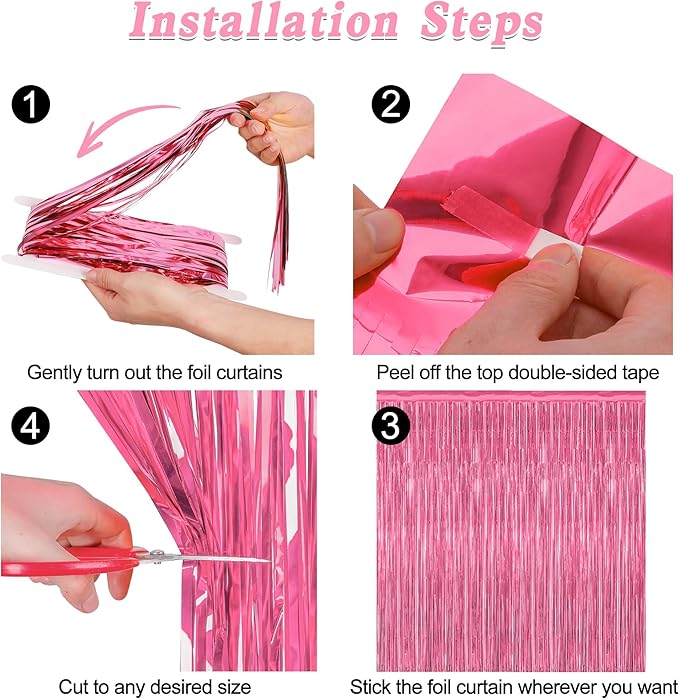 Installation Steps

1

Gently turn out the foil curtains

2

Peel off the top double-sided tape

4

Cut to any desired size

3

Stick the foil curtain wherever you want