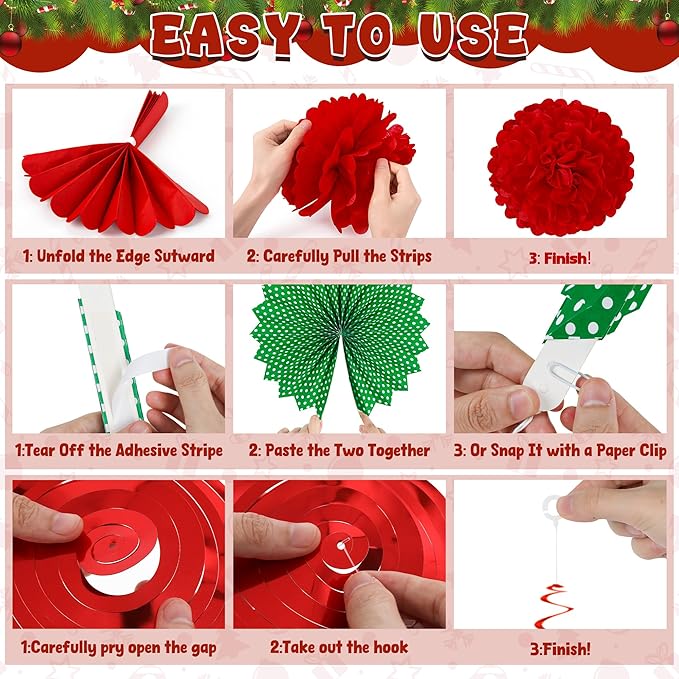 EASY TO USE

1: Unfold the Edge Sutward

2: Carefully Pull the Strips

3: Finish!

1:Tear Off the Adhesive Stripe

2: Paste the Two Together

3: Or Snap It with a Paper Clip

1:Carefully pry open the gap

2:Take out the hook

3:Finish!