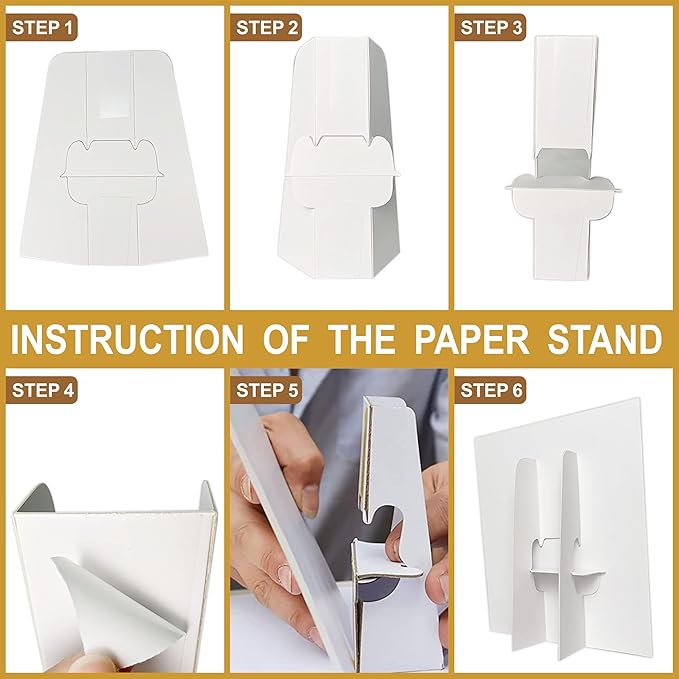 STEP 1

STEP 2

STEP 3

INSTRUCTION OF THE PAPER STAND

STEP 4

STEP 5

STEP 6