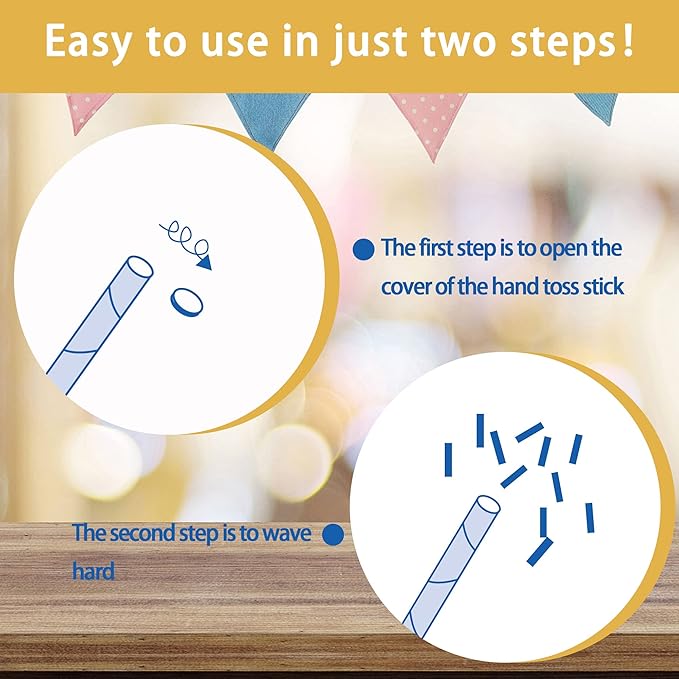 Easy to use in just two steps!

The first step is to open the cover of the hand toss stick

The second step is to wave hard