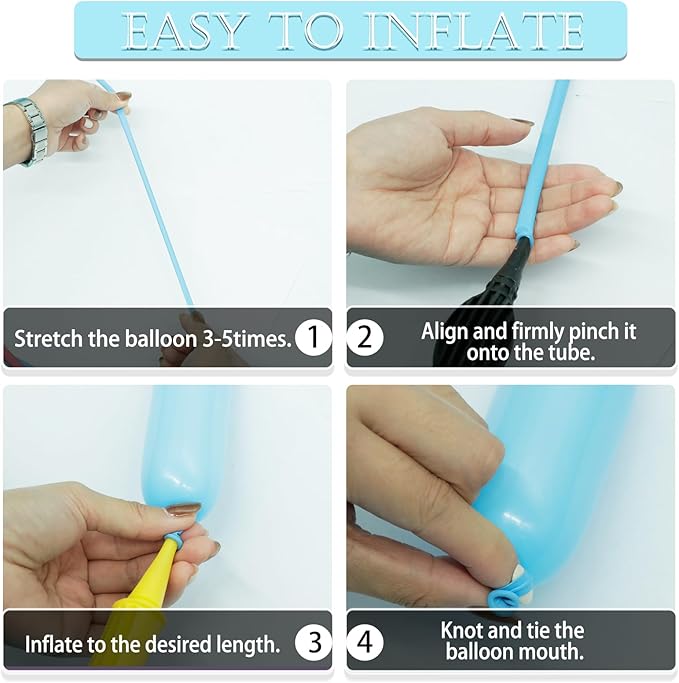 EASY TO INFLATE

Stretch the balloon 3-5times. 1

2 Align and firmly pinch it onto the tube.

Inflate to the desired length. 3

4 Knot and tie the balloon mouth.