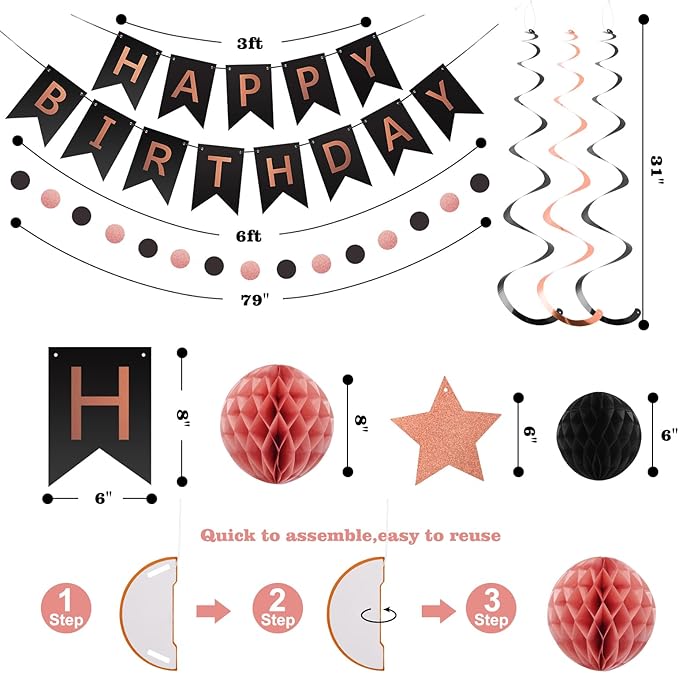 3ft

HAPPY

BIRTHDAY

6ft

79"

31"

H

8"

6"

8"

6"

6"

Quick to assemble,easy to reuse

1 Step

2 Step

3 Step