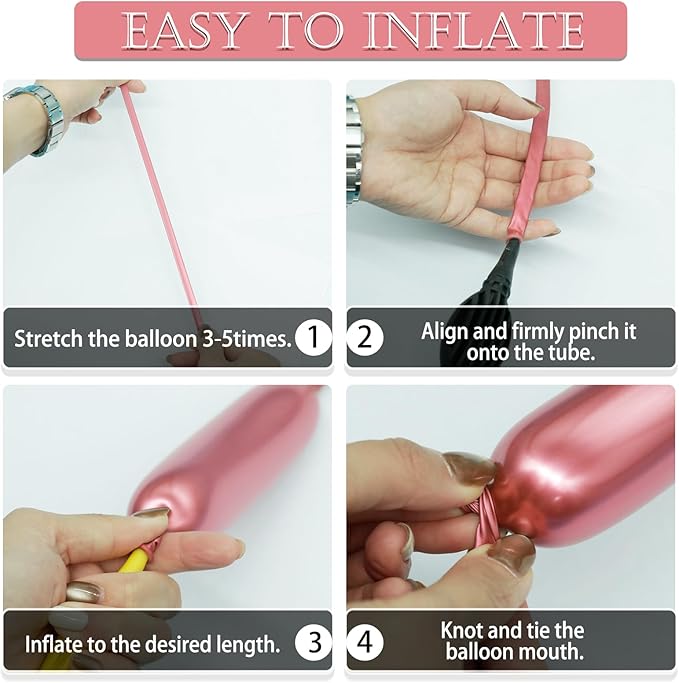 EASY TO INFLATE

Stretch the balloon 3-5times. 1

2 Align and firmly pinch it onto the tube.

Inflate to the desired length. 3

4 Knot and tie the balloon mouth.